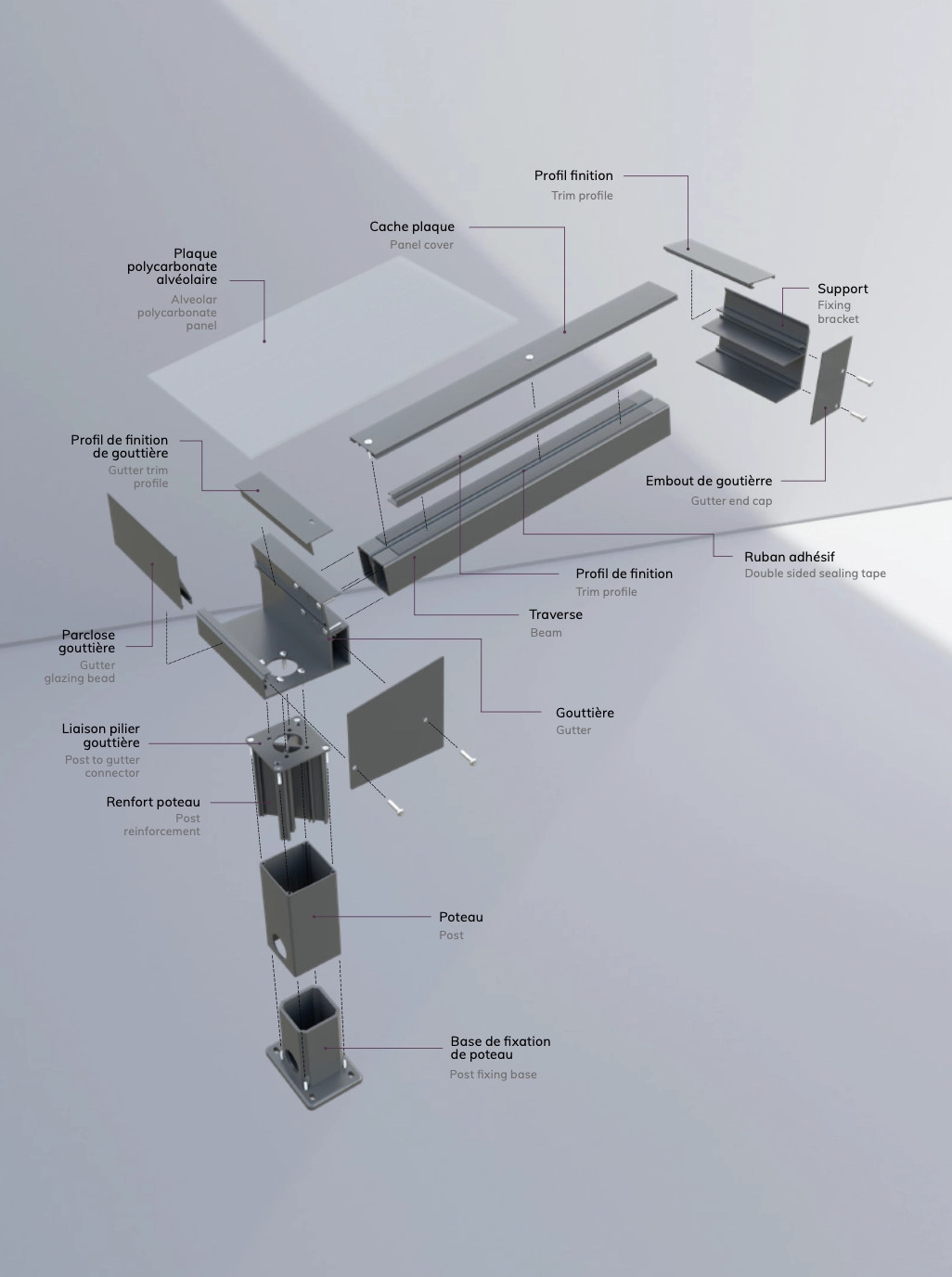 Profil finition
Trim profile

Cache plaque
Panel cover

Plaque polycarbonate alvéolaire
Alveolar polycarbonate panel

Support
Fixing bracket

Profil de finition de gouttière
Gutter trim profile

Embout de goutièrre
Gutter end cap

Ruban adhésif
Double sided sealing tape

Profil de finition
Trim profile

Traverse
Beam

Parclose gouttière
Gutter glazing bead

Gouttière
Gutter

Liaison pilier gouttière
Post to gutter connector

Renfort poteau
Post reinforcement

Poteau
Post

Base de fixation de poteau
Post fixing base