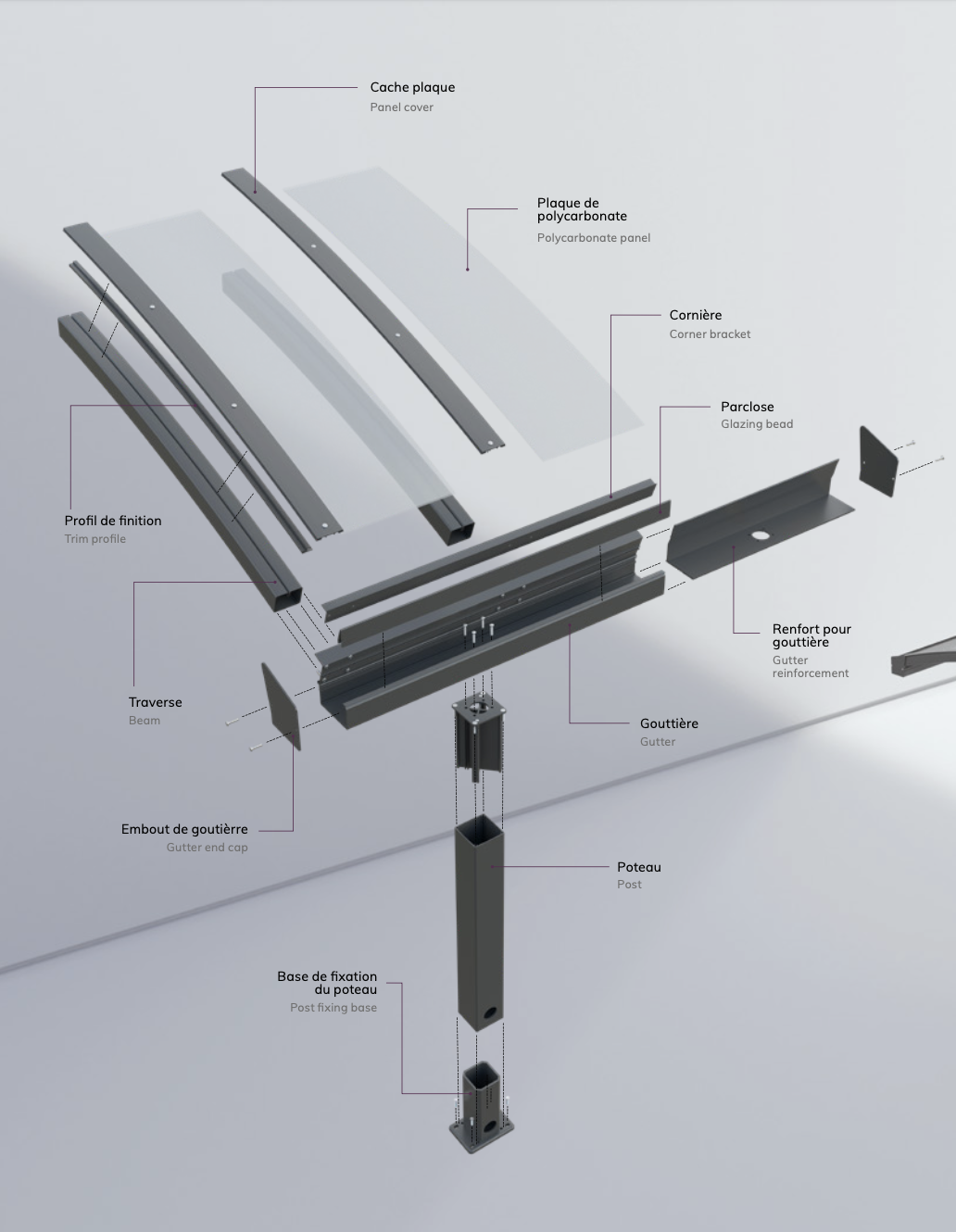 Cache plaque
Panel cover

Plaque de polycarbonate
Polycarbonate panel

Cornière
Corner bracket

Parclose
Glazing bead

Profil de finition
Trim profile

Renfort pour gouttière
Gutter reinforcement

Traverse
Beam

Gouttière
Gutter

Embout de goutièrre
Gutter end cap

Poteau
Post

Base de fixation du poteau
Post fixing base