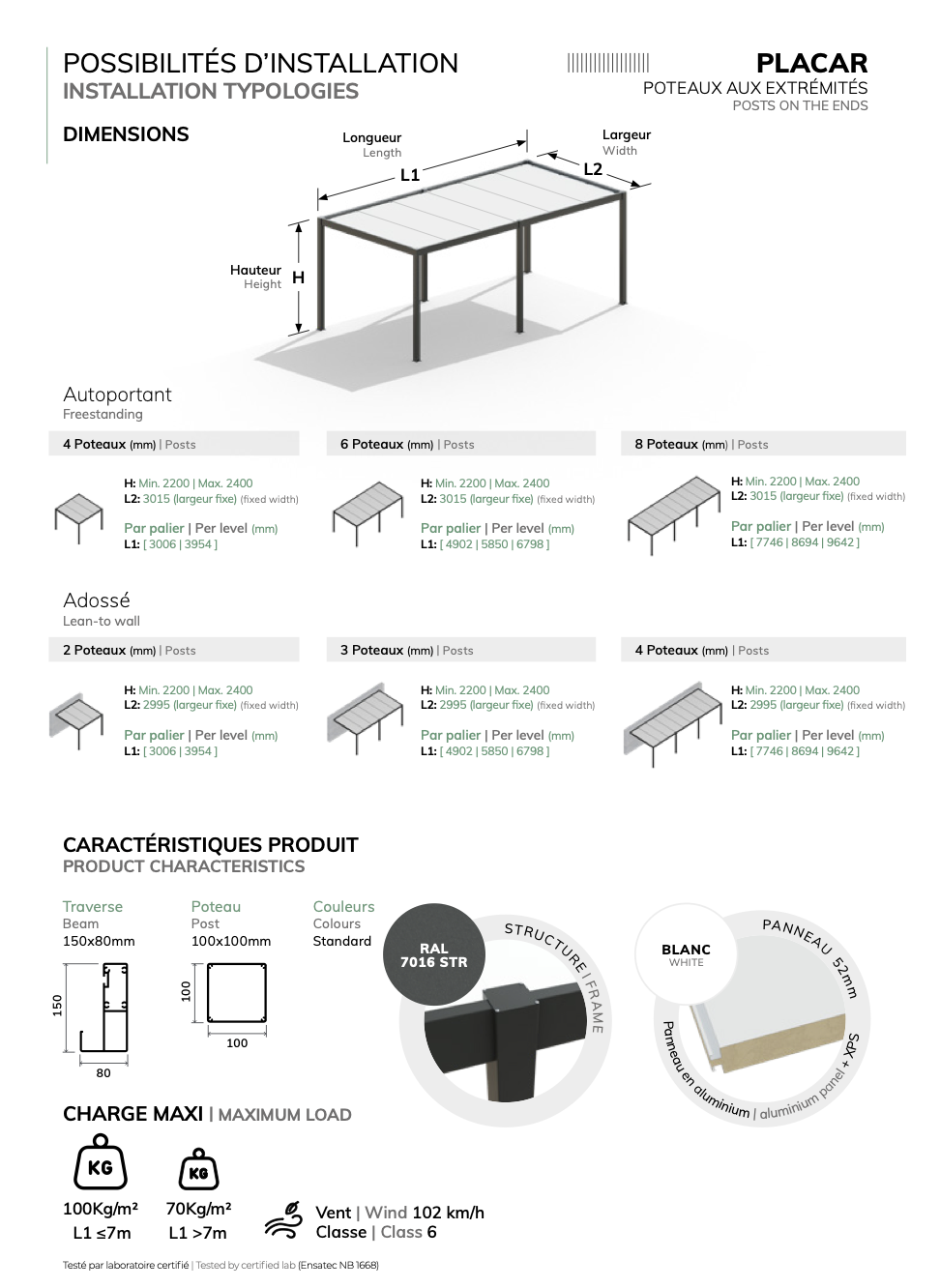 POSSIBILITÉS D'INSTALLATION
INSTALLATION TYPOLOGIES

PLACAR
POTEAUX AUX EXTRÉMITÉS
POSTS ON THE ENDS

DIMENSIONS

Longueur
Length
L1

Largeur
Width
L2

Hauteur
Height
H

Autoportant
Freestanding

4 Poteaux (mm) | Posts

H: Min. 2200 | Max. 2400
L2: 3015 (largeur fixe) (fixed width)

Par palier | Per level (mm)
L1: [ 3006 | 3954 ]

6 Poteaux (mm) | Posts

H: Min. 2200 | Max. 2400
L2: 3015 (largeur fixe) (fixed width)

Par palier | Per level (mm)
L1: [ 4902 | 5850 | 6798 ]

8 Poteaux (mm) | Posts

H: Min. 2200 | Max. 2400
L2: 3015 (largeur fixe) (fixed width)

Par palier | Per level (mm)
L1: [ 7746 | 8694 | 9642 ]

Adossé
Lean-to wall

2 Poteaux (mm) | Posts

H: Min. 2200 | Max. 2400
L2: 2995 (largeur fixe) (fixed width)

Par palier | Per level (mm)
L1: [ 3006 | 3954 ]

3 Poteaux (mm) | Posts

H: Min. 2200 | Max. 2400
L2: 2995 (largeur fixe) (fixed width)

Par palier | Per level (mm)
L1: [ 4902 | 5850 | 6798 ]

4 Poteaux (mm) | Posts

H: Min. 2200 | Max. 2400
L2: 2995 (largeur fixe) (fixed width)

Par palier | Per level (mm)
L1: [ 7746 | 8694 | 9642 ]

CARACTÉRISTIQUES PRODUIT
PRODUCT CHARACTERISTICS

Traverse
Beam
150x80mm

150
80

Poteau
Post
100x100mm

100
100

Couleurs
Colours
Standard

RAL
7016 STR

STRUCTURE | FRAME

BLANC
WHITE

PANNEAU 52mm

Panneau en aluminium | aluminium panel + XPS

CHARGE MAXI | MAXIMUM LOAD

KG
100Kg/m²
L1 ≤7m

KG
70Kg/m²
L1 >7m

Vent | Wind 102 km/h
Classe | Class 6

Testé par laboratoire certifié | Tested by certified lab (Ensatec NB 1668)